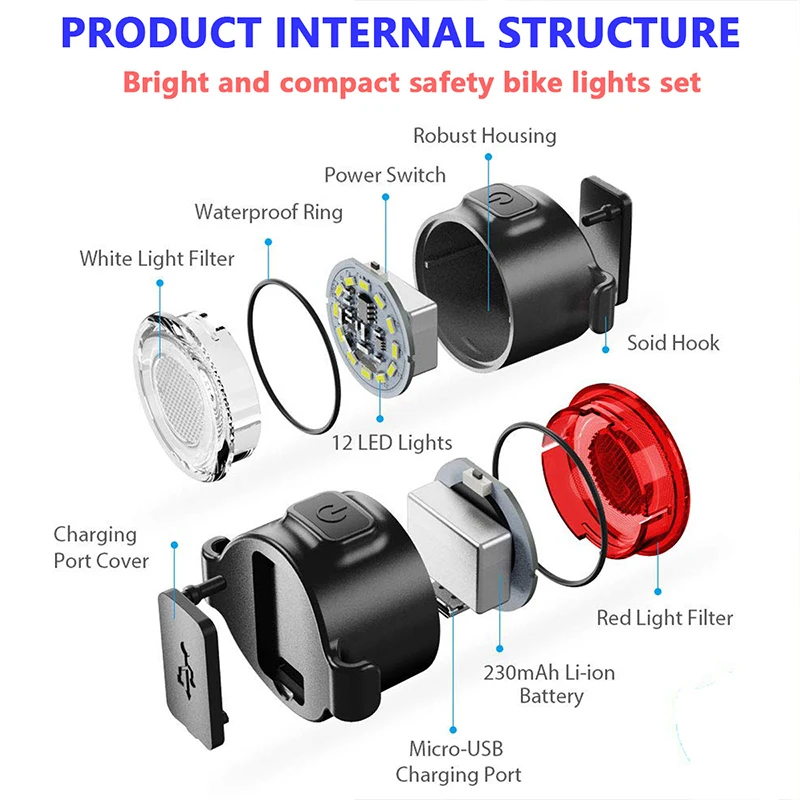 PRODUCT INTERNAL STRUCTURE

Bright and compact safety bike lights set

Robust Housing

Power Switch

Waterproof Ring

White Light Filter

Soid Hook

12 LED Lights

Charging Port Cover

Red Light Filter

230mAh Li-ion Battery

Micro-USB Charging Port